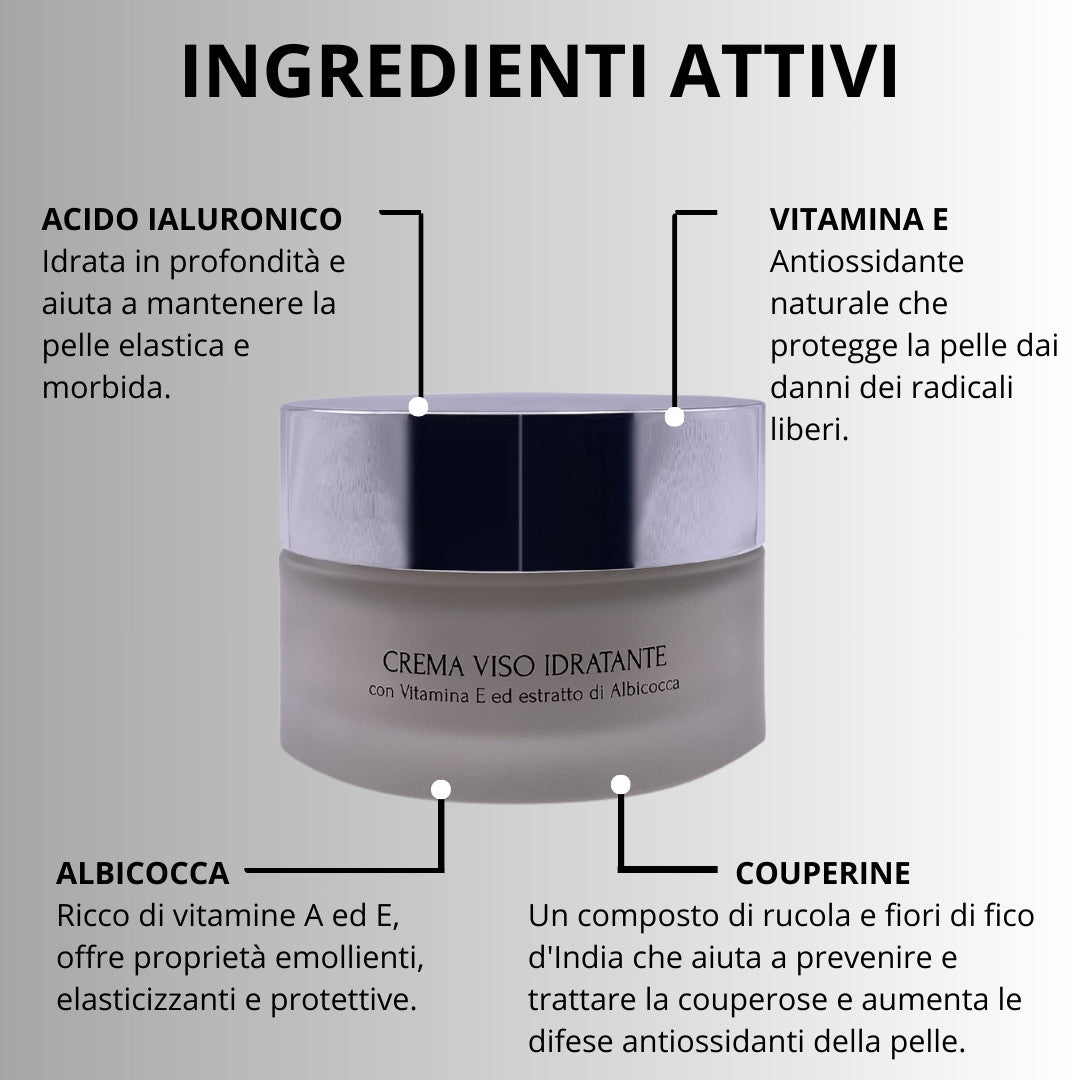 INGREDIENTI ATTIVI

ACIDO IALURONICO
Idrata in profondità e aiuta a mantenere la pelle elastica e morbida.

VITAMINA E
Antiossidante naturale che protegge la pelle dai danni dei radicali liberi.

CREMA VISO IDRATANTE
con Vitamina E ed estratto di Albicocca

ALBICOCCA
Ricco di vitamine A ed E, offre proprietà emollienti, elasticizzanti e protettive.

COUPERINE
Un composto di rucola e fiori di fico d'India che aiuta a prevenire e trattare la couperose e aumenta le difese antiossidanti della pelle.